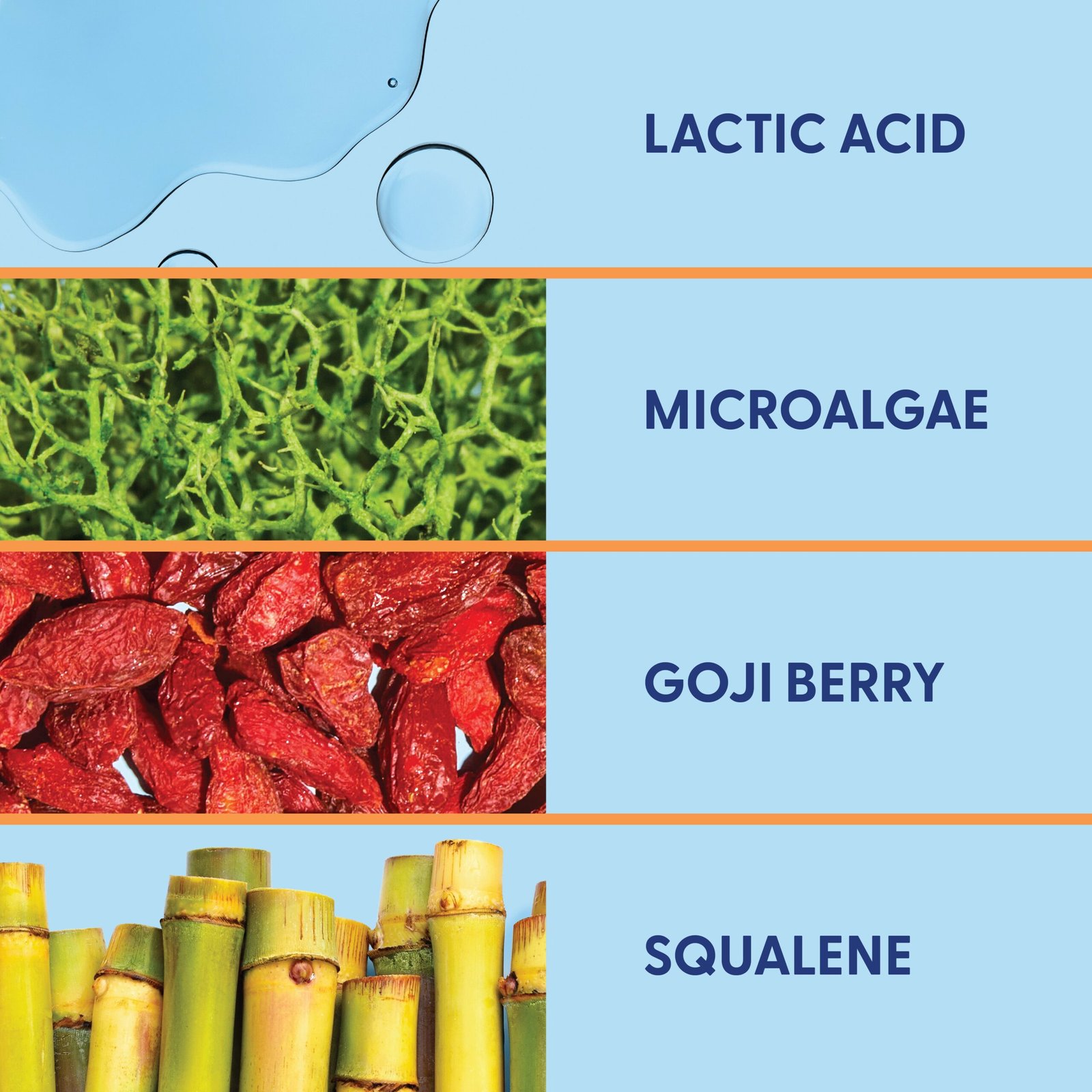 LACTIC ACID

MICROALGAE

GOJI BERRY

SQUALENE