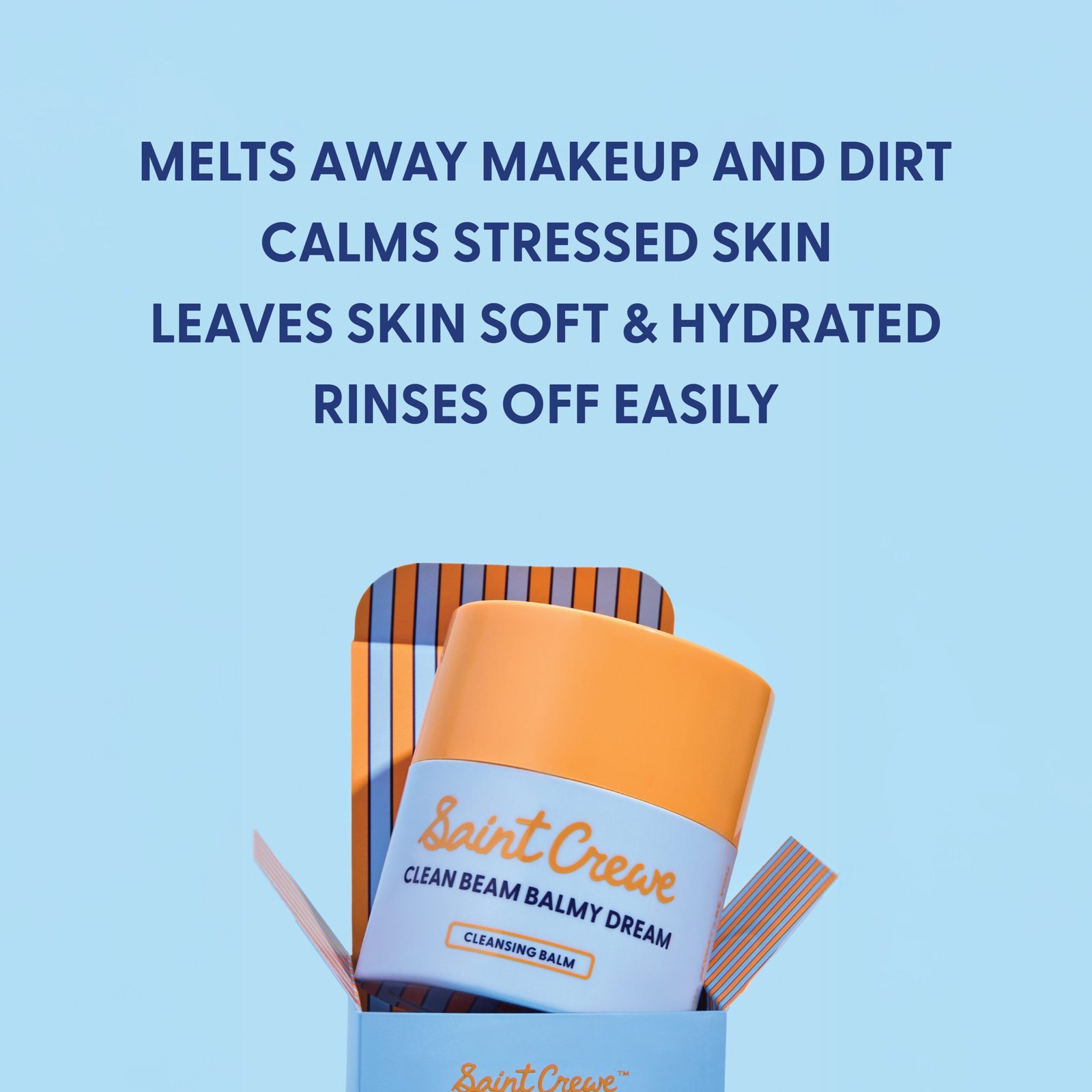 MELTS AWAY MAKEUP AND DIRT
CALMS STRESSED SKIN
LEAVES SKIN SOFT & HYDRATED
RINSES OFF EASILY

Saint Crewe
CLEAN BEAM BALMY DREAM
CLEANSING BALM

Saint Crewe™